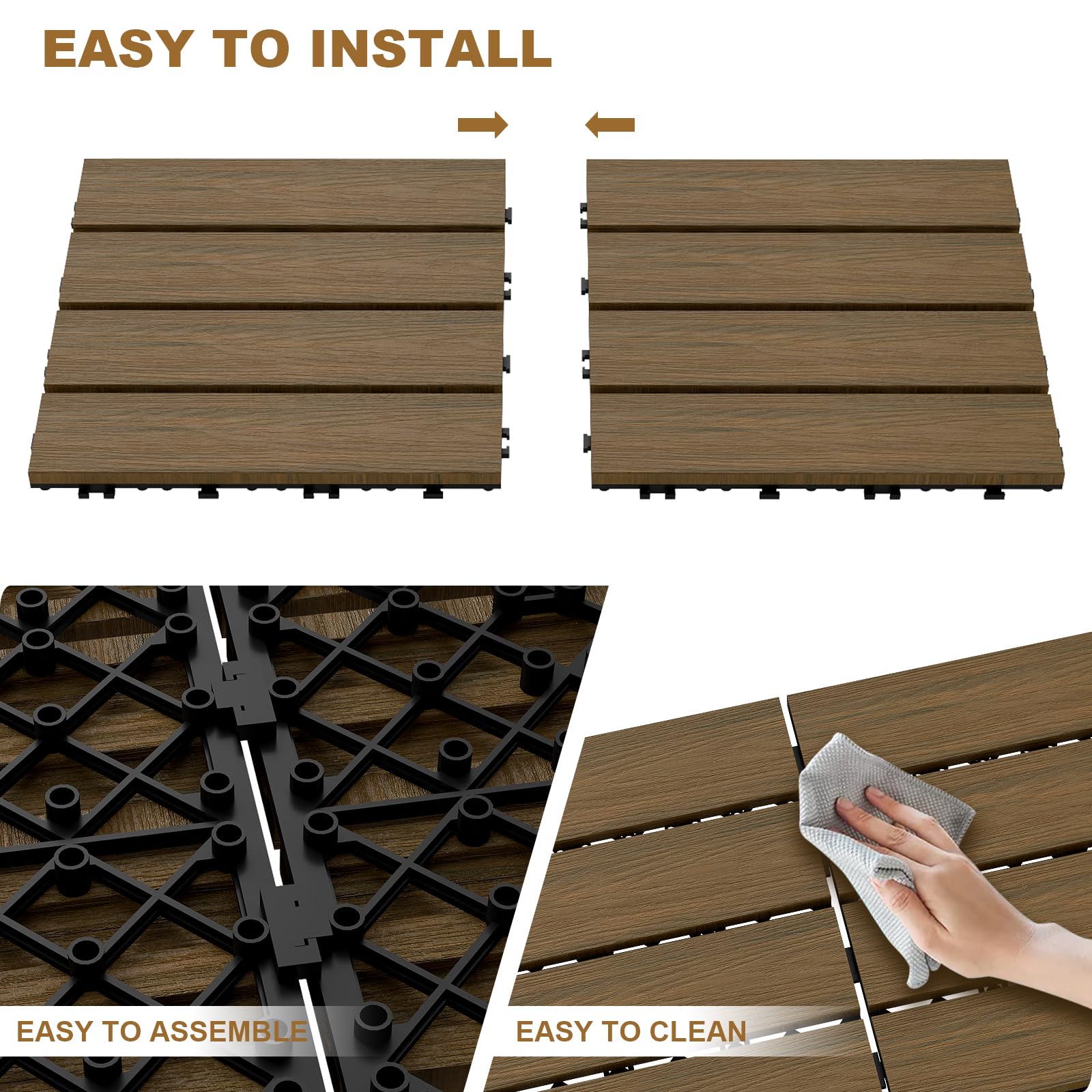 EASY TO INSTALL

EASY TO ASSEMBLE

EASY TO CLEAN