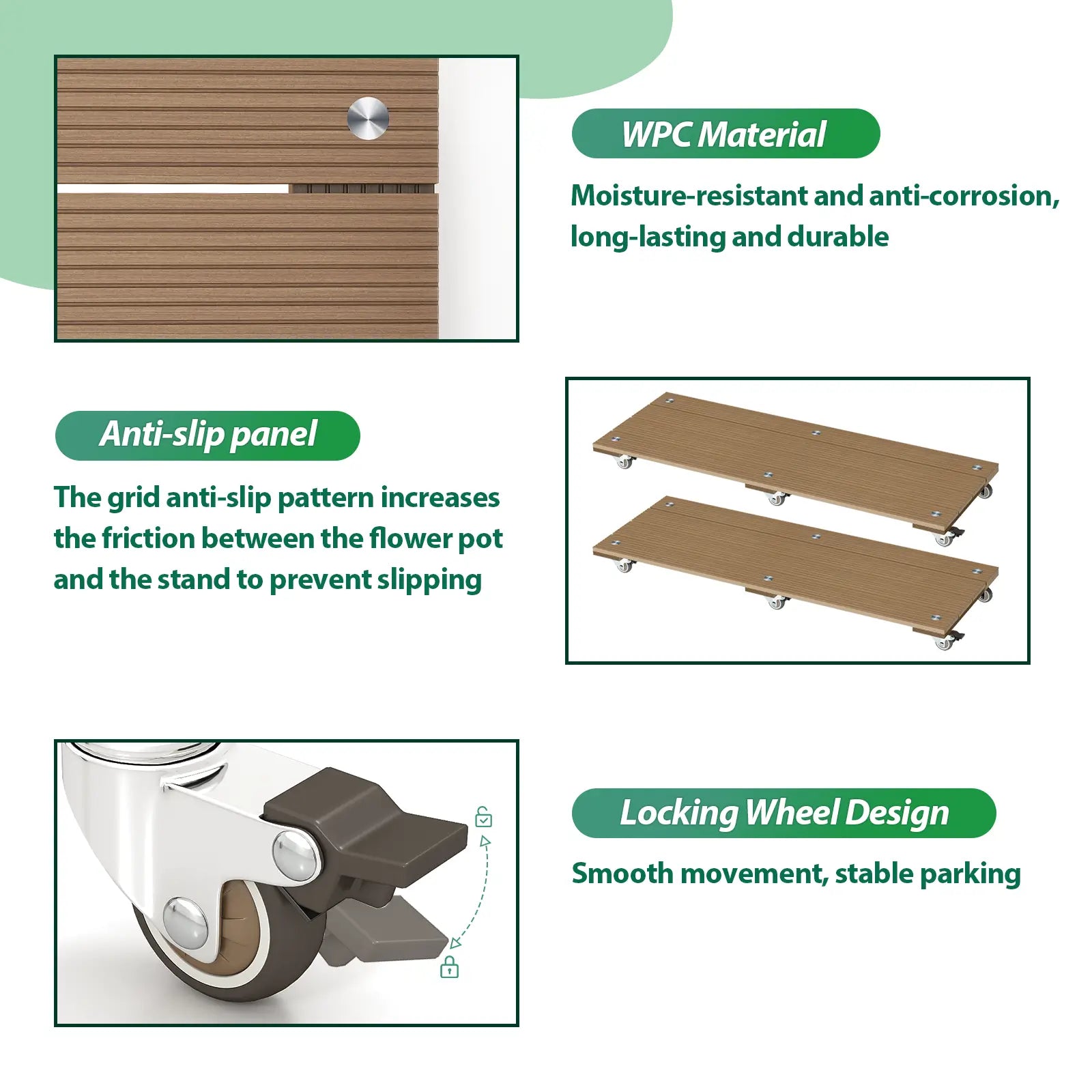 WPC Material

Moisture-resistant and anti-corrosion, long-lasting and durable

Anti-slip panel

The grid anti-slip pattern increases the friction between the flower pot and the stand to prevent slipping

Locking Wheel Design

Smooth movement, stable parking