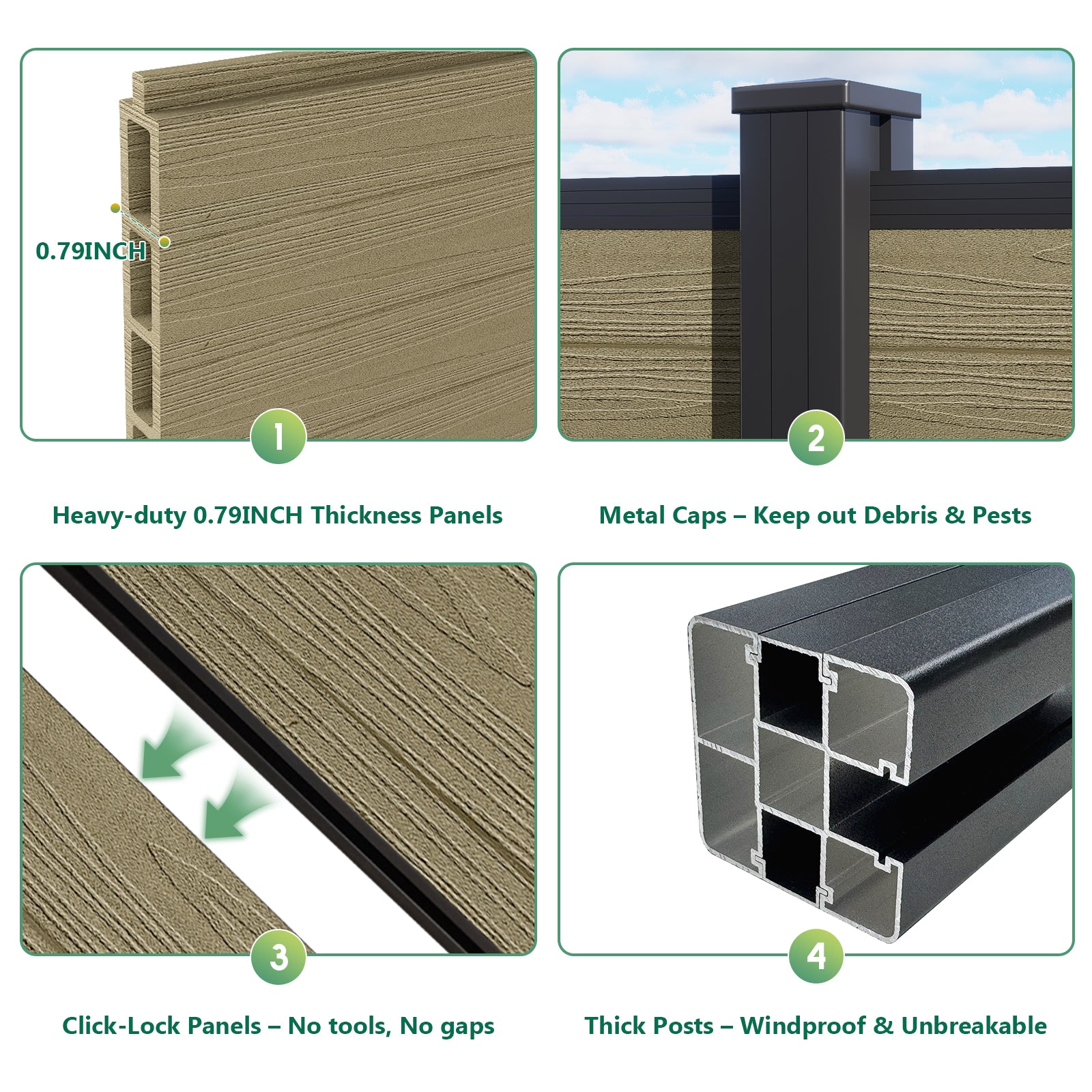 0.79INCH

1

Heavy-duty 0.79INCH Thickness Panels

2

Metal Caps – Keep out Debris & Pests

3

Click-Lock Panels – No tools, No gaps

4

Thick Posts – Windproof & Unbreakable