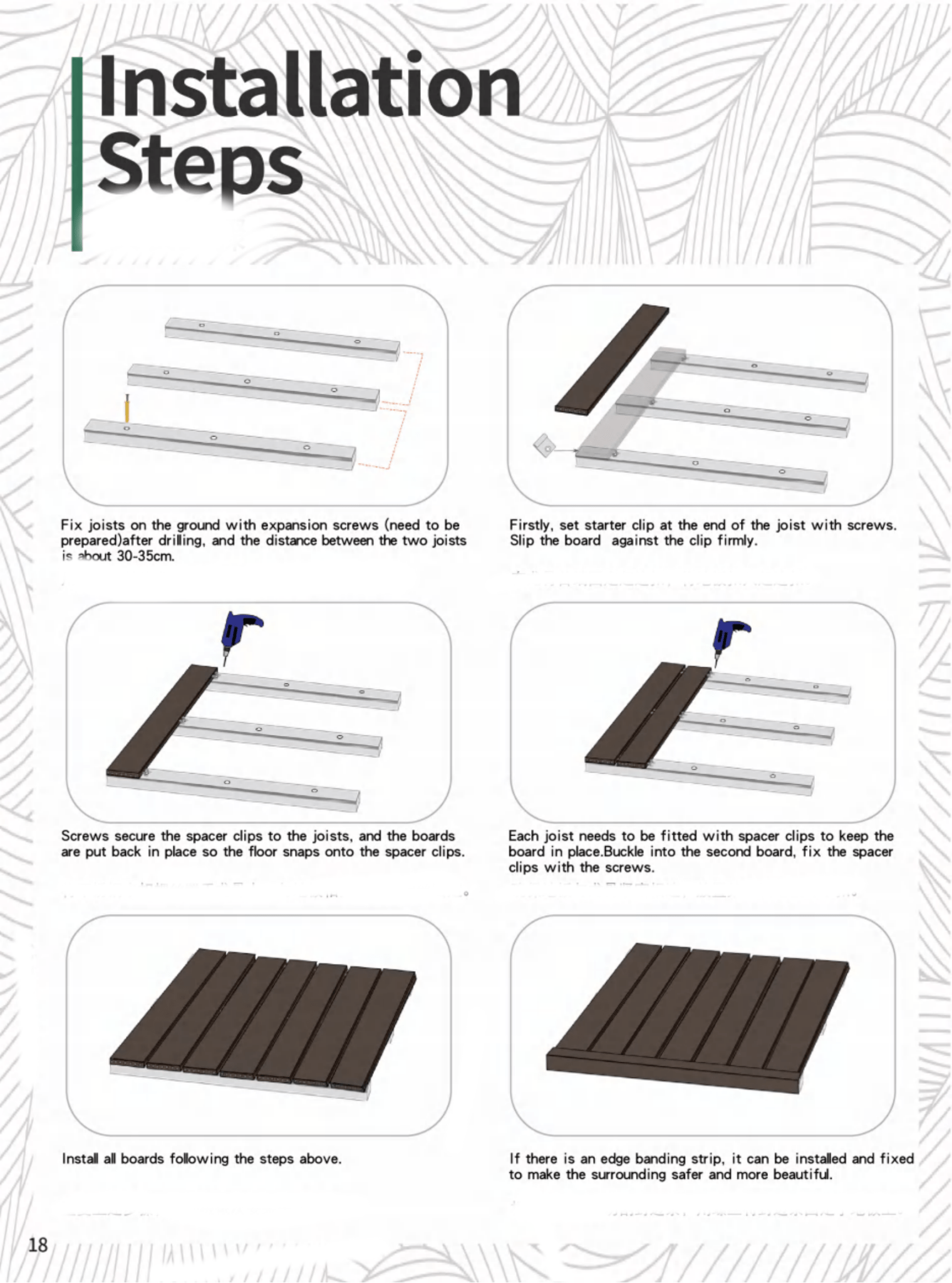 Installation Steps

Fix joists on the ground with expansion screws (need to be prepared)after drilling, and the distance between the two joists is about 30-35cm.

Firstly, set starter clip at the end of the joist with screws. Slip the board against the clip firmly.

Screws secure the spacer clips to the joists, and the boards are put back in place so the floor snaps onto the spacer clips.

Each joist needs to be fitted with spacer clips to keep the board in place.Buckle into the second board, fix the spacer clips with the screws.

Install all boards following the steps above.

If there is an edge banding strip, it can be installed and fixed to make the surrounding safer and more beautiful.

18