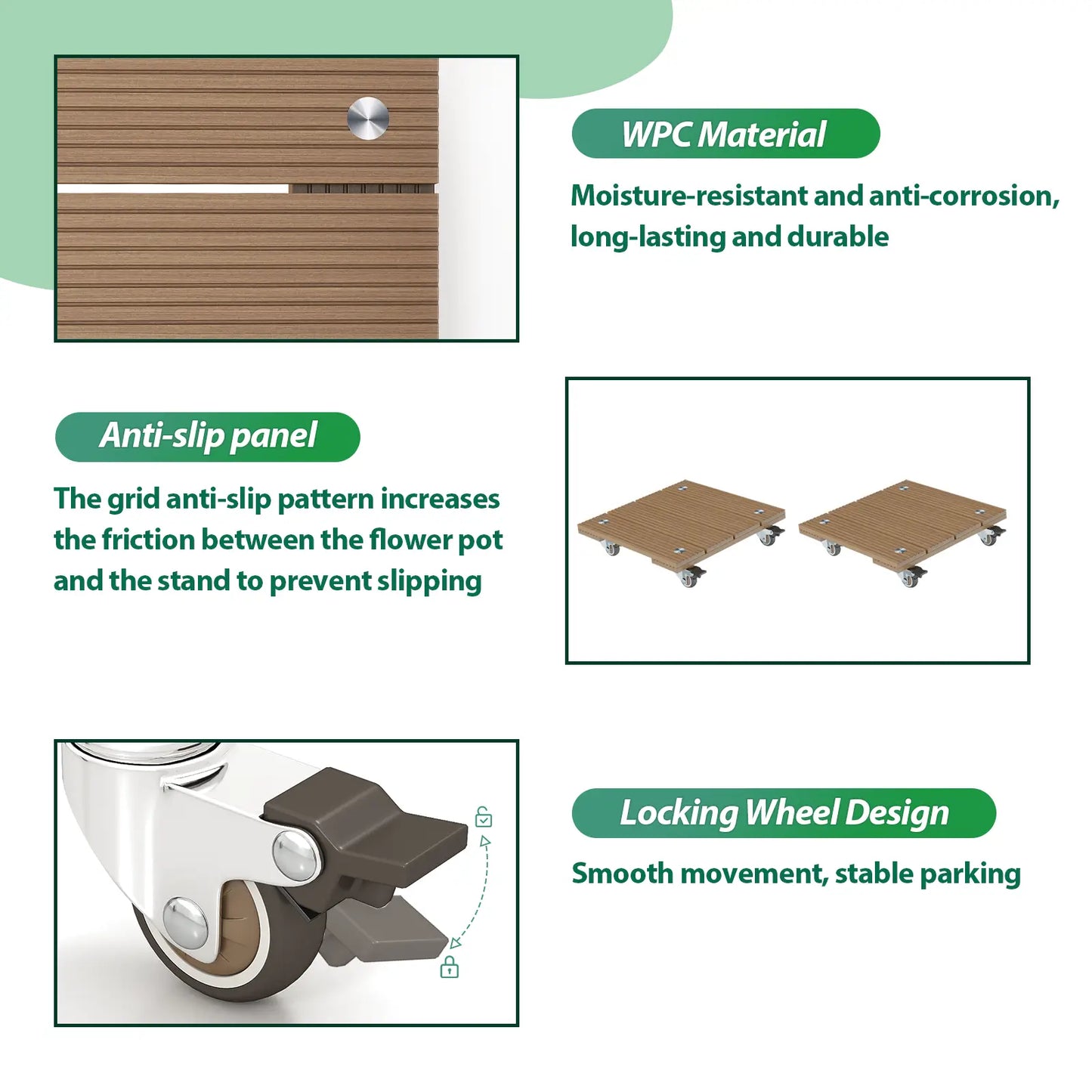 WPC Material

Moisture-resistant and anti-corrosion, long-lasting and durable

Anti-slip panel

The grid anti-slip pattern increases the friction between the flower pot and the stand to prevent slipping

Locking Wheel Design

Smooth movement, stable parking