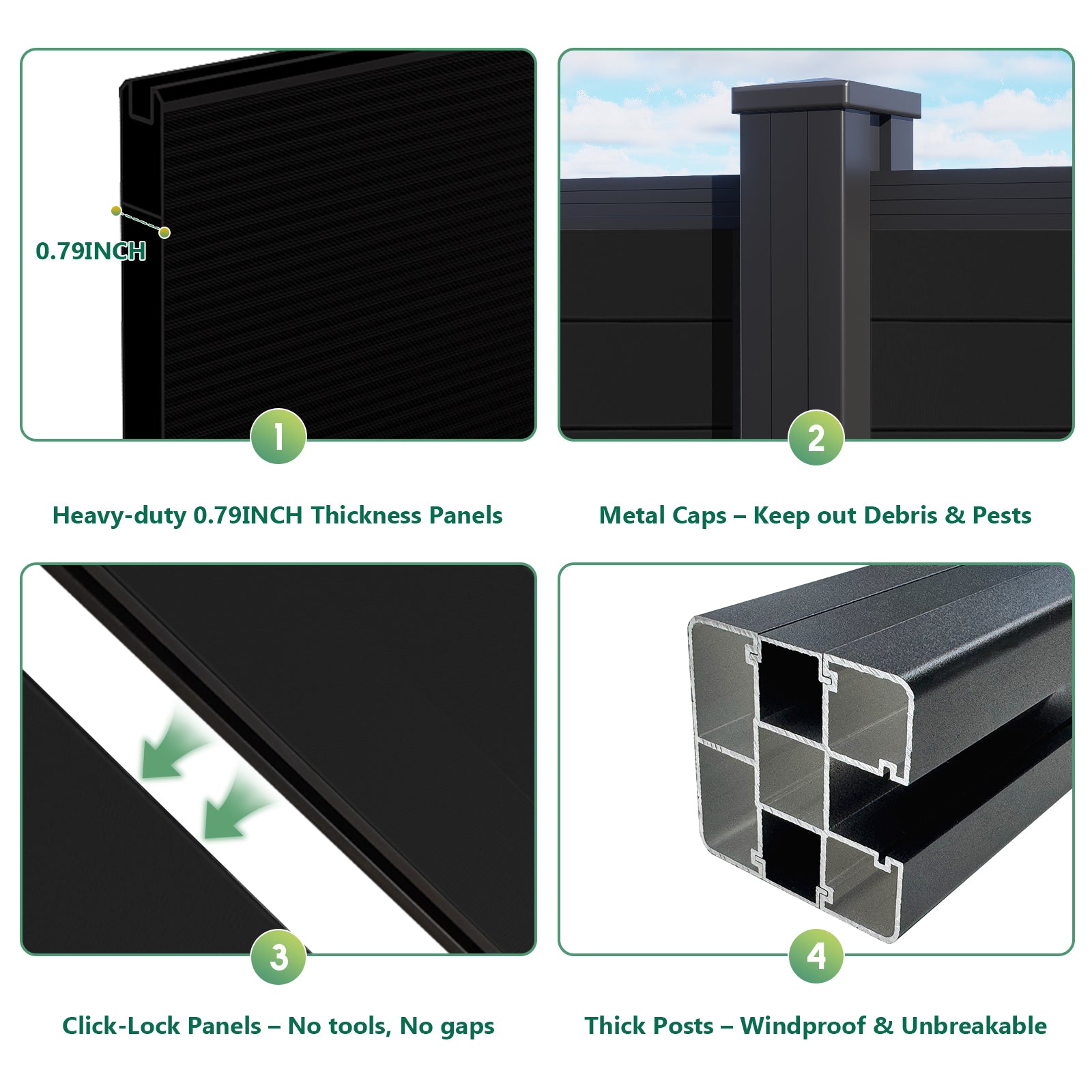 0.79INCH

1

Heavy-duty 0.79INCH Thickness Panels

2

Metal Caps – Keep out Debris & Pests

3

Click-Lock Panels – No tools, No gaps

4

Thick Posts – Windproof & Unbreakable