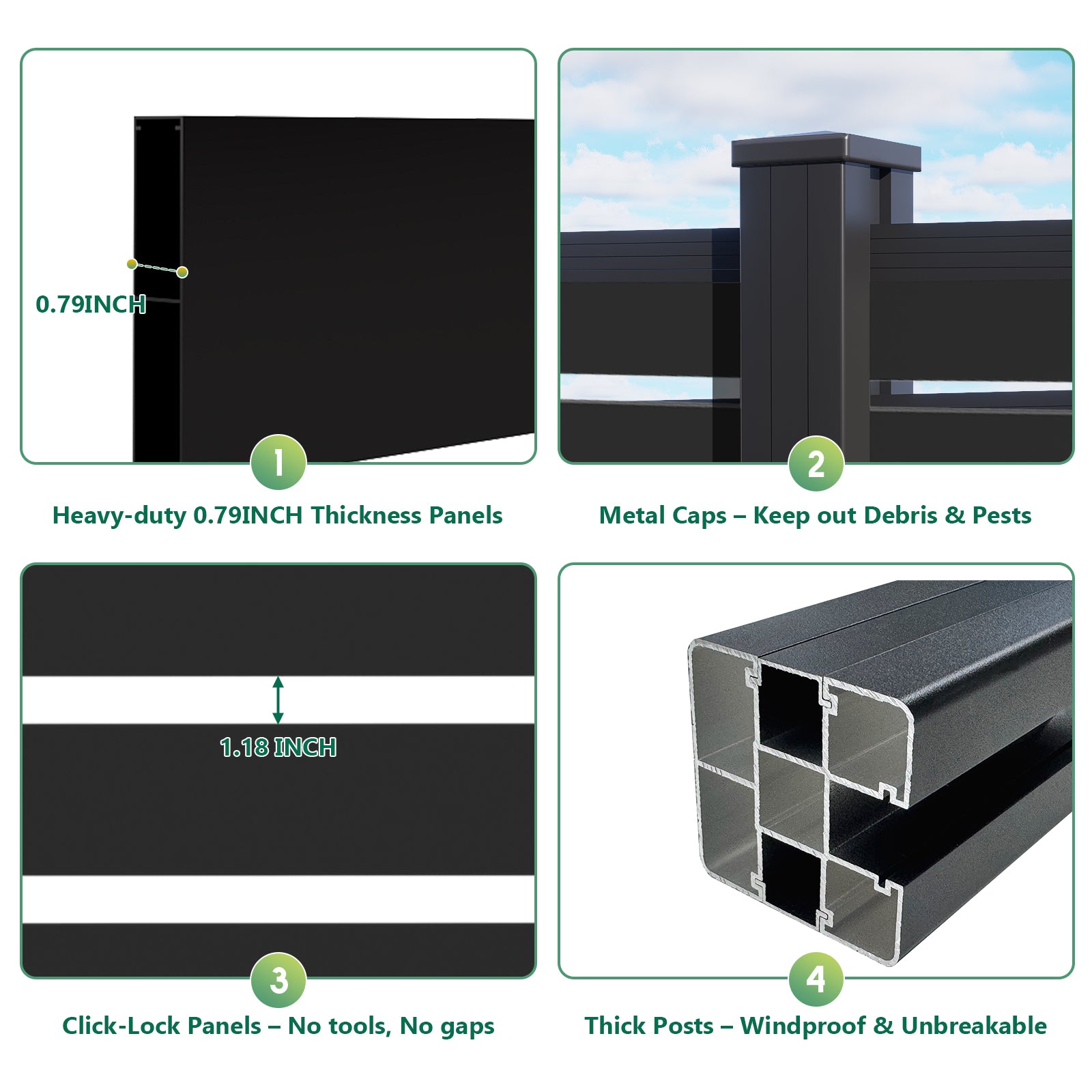 0.79INCH

1

Heavy-duty 0.79INCH Thickness Panels

2

Metal Caps – Keep out Debris & Pests

1.18 INCH

3

Click-Lock Panels – No tools, No gaps

4

Thick Posts – Windproof & Unbreakable