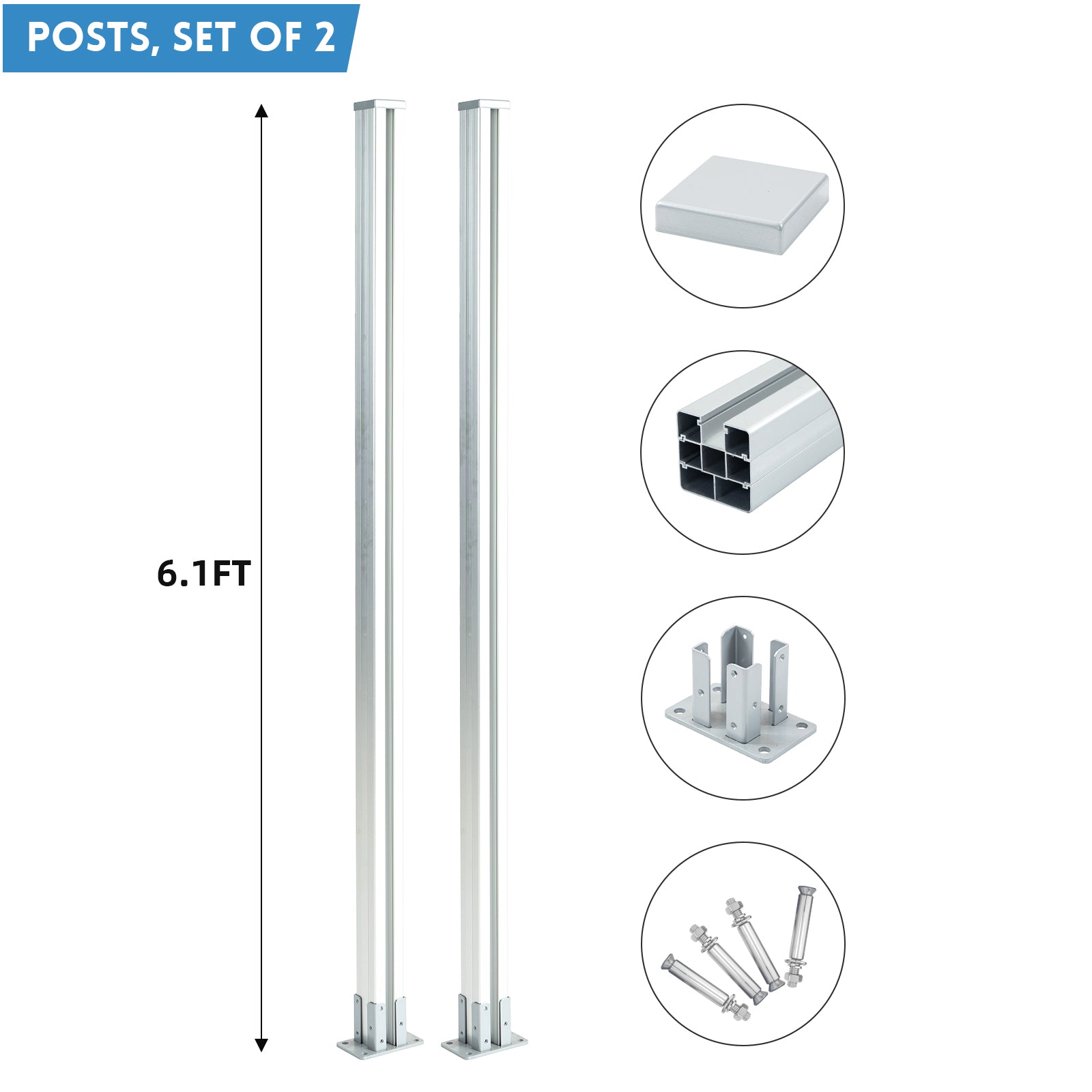 POSTS, SET OF 2

6.1FT